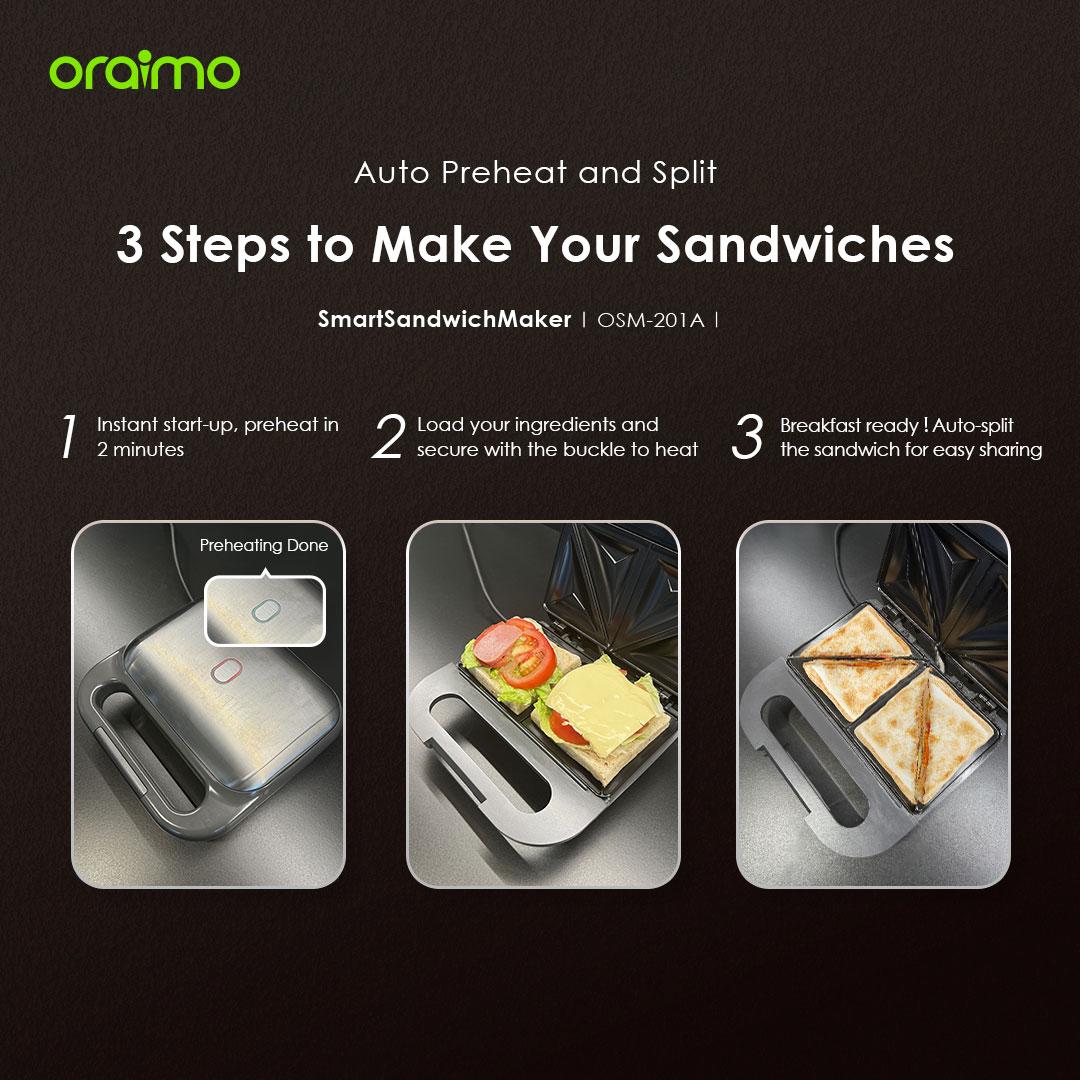 oraimo

Auto Preheat and Split

3 Steps to Make Your Sandwiches

SmartSandwichMaker | OSM-201A |

1 Instant start-up, preheat in 2 minutes

2 Load your ingredients and secure with the buckle to heat

3 Breakfast ready ! Auto-split the sandwich for easy sharing

Preheating Done