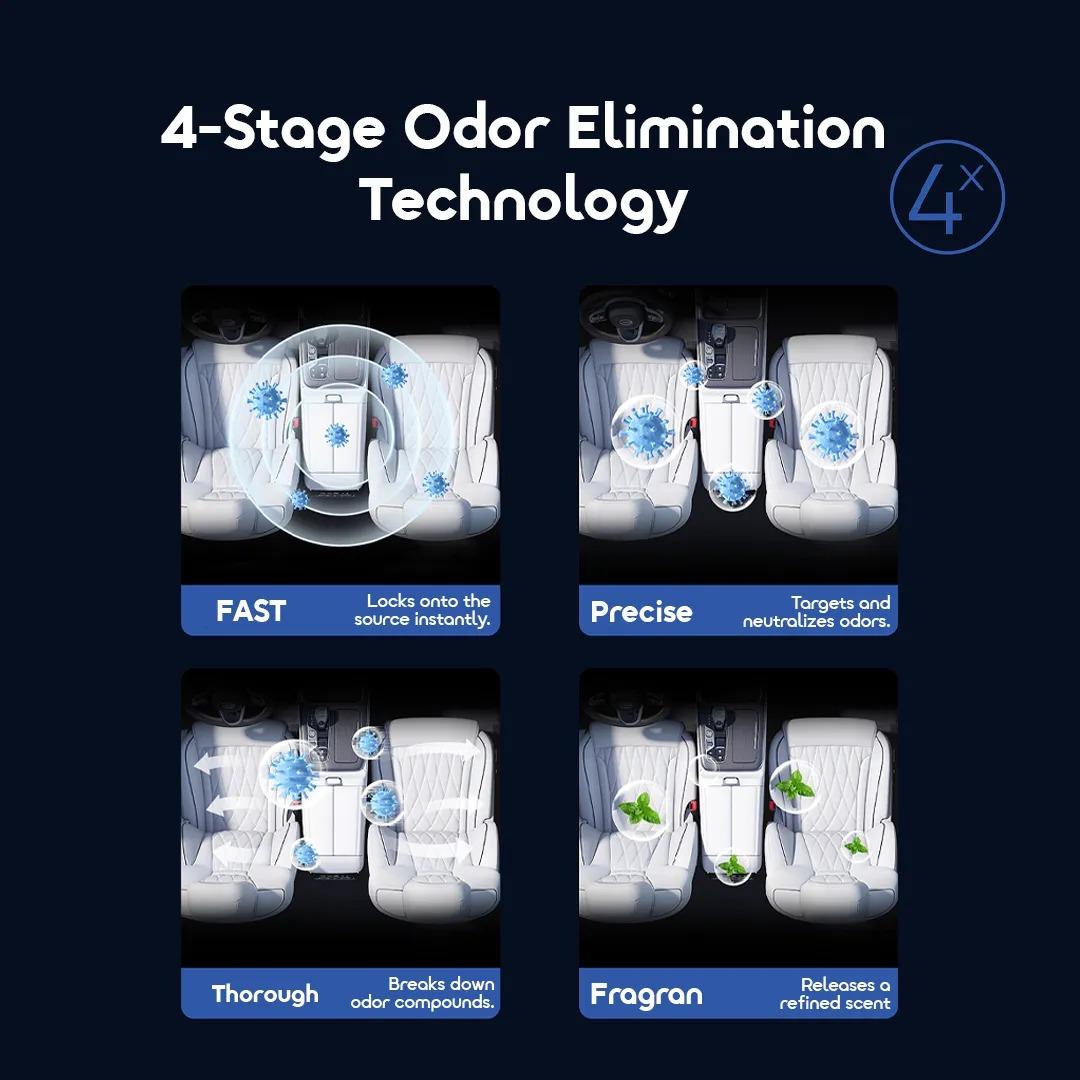 4-Stage Odor Elimination Technology

4x

FAST
Locks onto the source instantly.

Precise
Targets and neutralizes odors.

Thorough
Breaks down odor compounds.

Fragran
Releases a refined scent